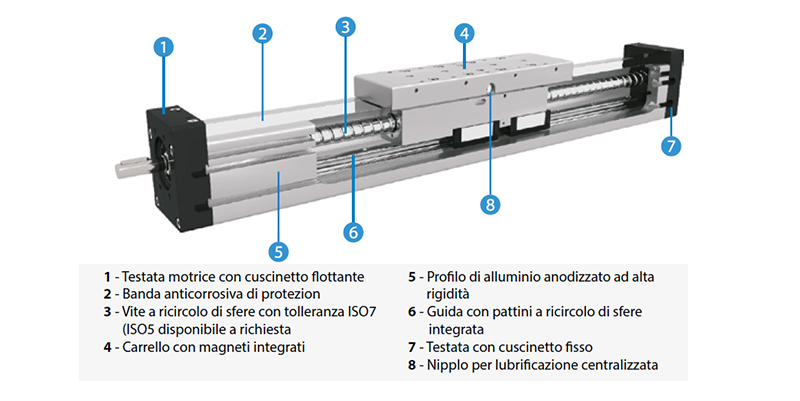 1
2
3
4
7
8
6
5

1 - Testata motrice con cuscinetto flottante
2 - Banda anticorrosiva di protezion
3 - Vite a ricircolo di sfere con tolleranza ISO7 (ISO5 disponibile a richiesta
4 - Carrello con magneti integrati

5 - Profilo di alluminio anodizzato ad alta rigidità
6 - Guida con pattini a ricircolo di sfere integrata
7 - Testata con cuscinetto fisso
8 - Nipplo per lubrificazione centralizzata